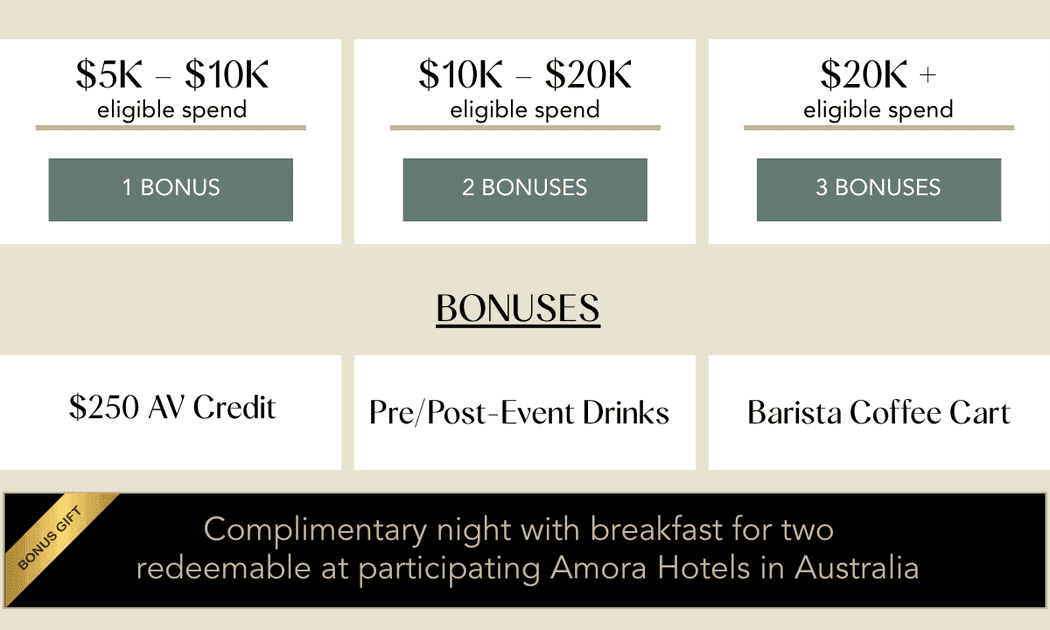 $5K – $10K
eligible spend

1 BONUS

$10K – $20K
eligible spend

2 BONUSES

$20K +
eligible spend

3 BONUSES

BONUSES

$250 AV Credit

Pre/Post-Event Drinks

Barista Coffee Cart

BONUS GIFT

Complimentary night with breakfast for two redeemable at participating Amora Hotels in Australia